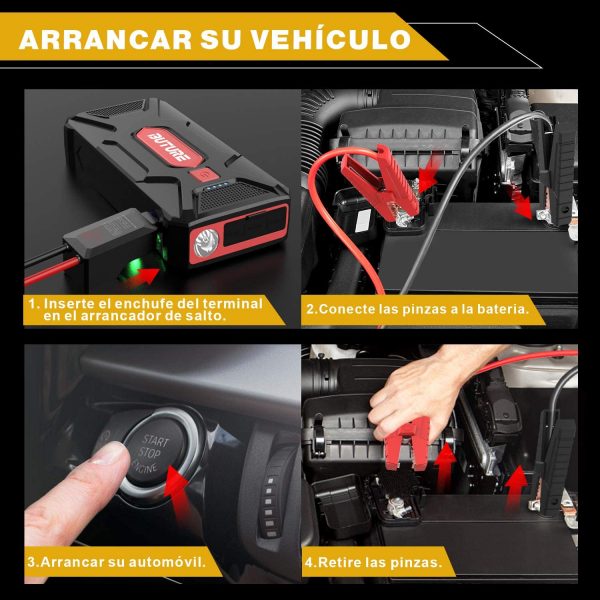 ARRANCAR SU VEHÍCULO

BUTURE

1. Inserte el enchufe del terminal en el arrancador de salto.

2.Conecte las pinzas a la bateria.

START STOP ENGINE

3.Arrancar su automóvil.

4.Retire las pinzas.